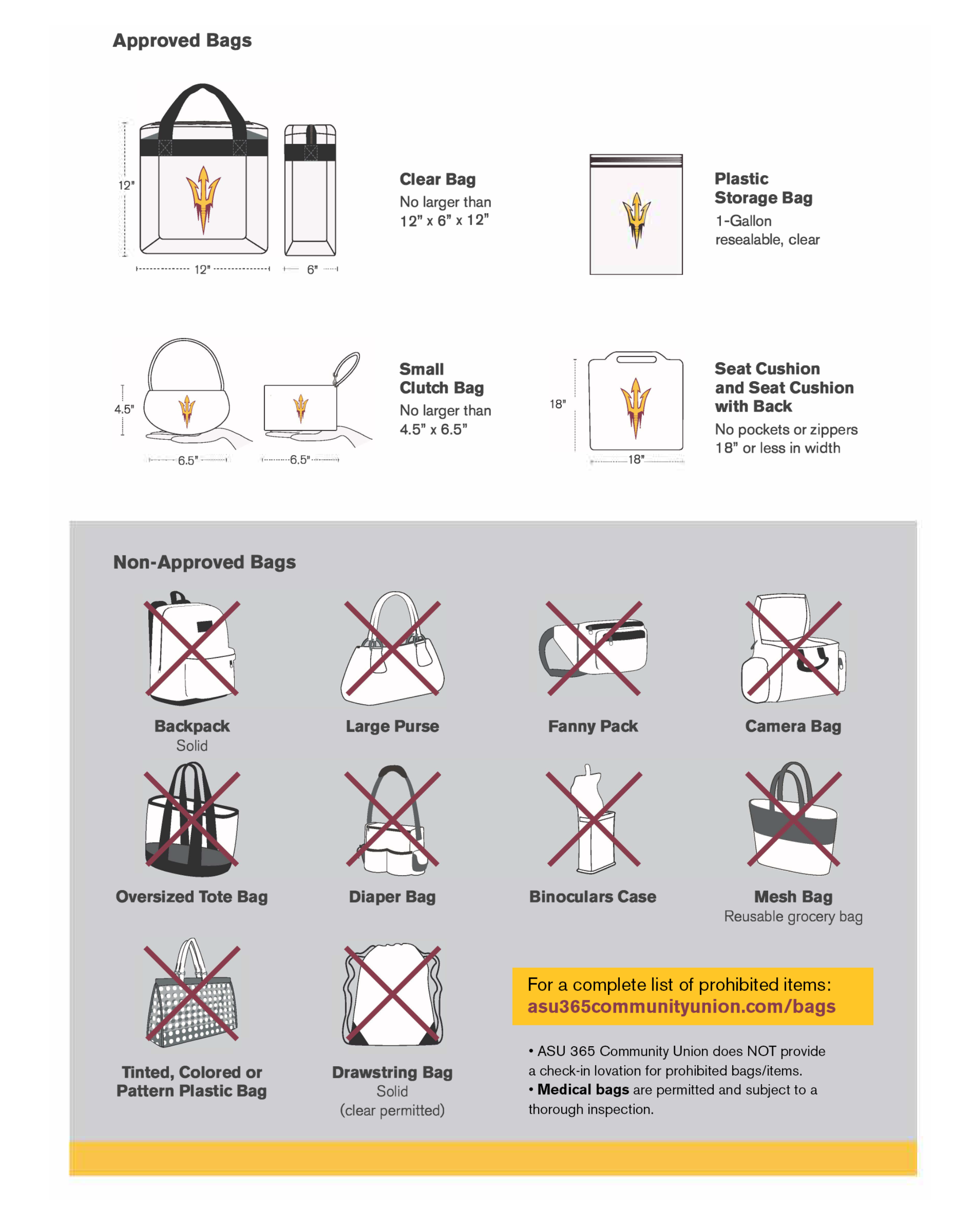 Approved Bags

12"
12"
6"

Clear Bag
No larger than 12" x 6" x 12"

Plastic Storage Bag
1-Gallon resealable, clear

4.5"
6.5"
6.5"

Small Clutch Bag
No larger than 4.5" x 6.5"

18"
18"

Seat Cushion and Seat Cushion with Back
No pockets or zippers 18" or less in width

Non-Approved Bags

Backpack
Solid

Large Purse

Fanny Pack

Camera Bag

Oversized Tote Bag

Diaper Bag

Binoculars Case

Mesh Bag
Reusable grocery bag

Tinted, Colored or Pattern Plastic Bag

Drawstring Bag
Solid
(clear permitted)

For a complete list of prohibited items:
asu365communityunion.com/bags

• ASU 365 Community Union does NOT provide a check-in lovation for prohibited bags/items.
• Medical bags are permitted and subject to a thorough inspection.